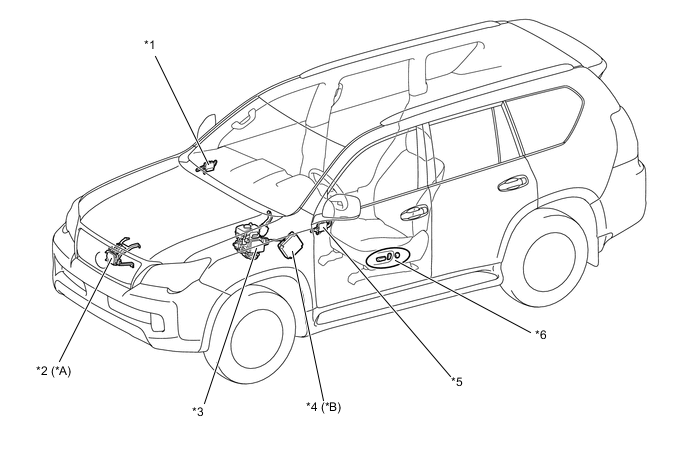 *1

*2 (*A)

*3

*4 (*B)

*5

*6