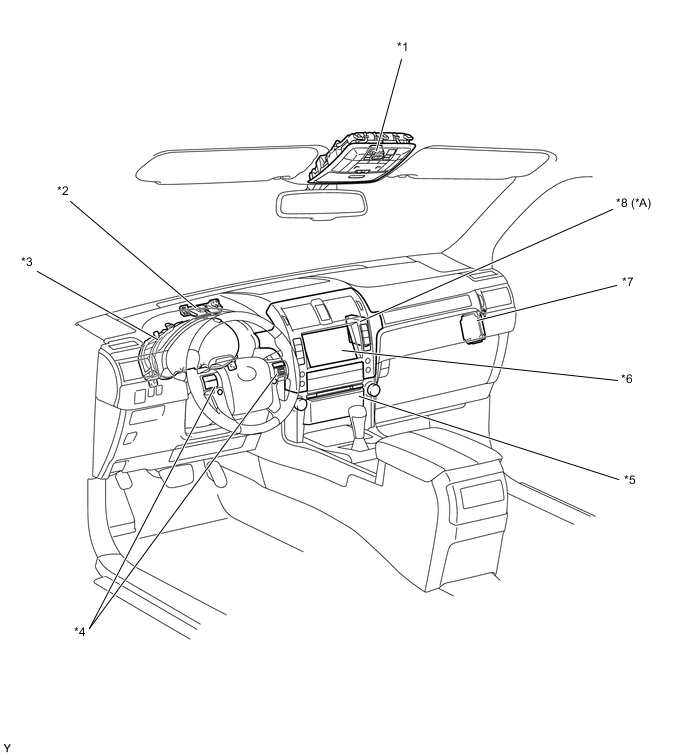 *1

*2

*8 (*A)

*3

*7

*6

*5

*4

Y