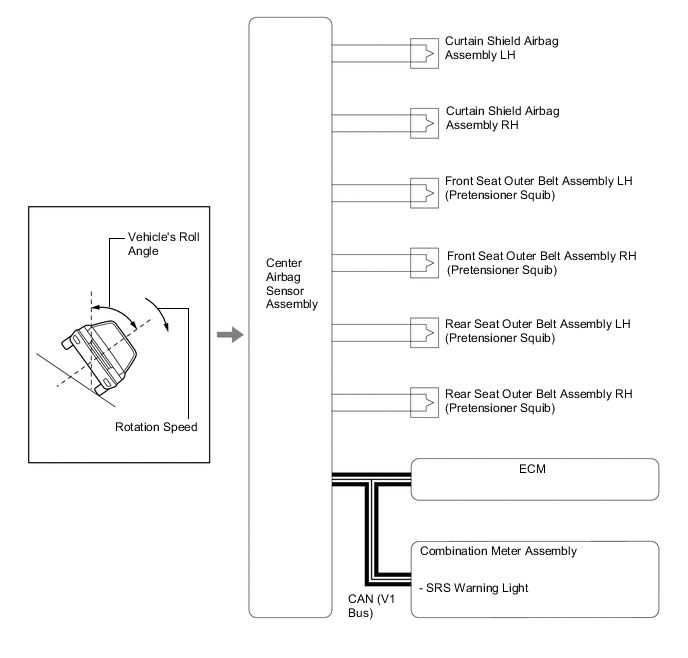 Vehicle's Roll Angle

Rotation Speed

Center Airbag Sensor Assembly

Curtain Shield Airbag Assembly LH

Curtain Shield Airbag Assembly RH

Front Seat Outer Belt Assembly LH (Pretensioner Squib)

Front Seat Outer Belt Assembly RH (Pretensioner Squib)

Rear Seat Outer Belt Assembly LH (Pretensioner Squib)

Rear Seat Outer Belt Assembly RH (Pretensioner Squib)

ECM

Combination Meter Assembly

- SRS Warning Light

CAN (V1 Bus)