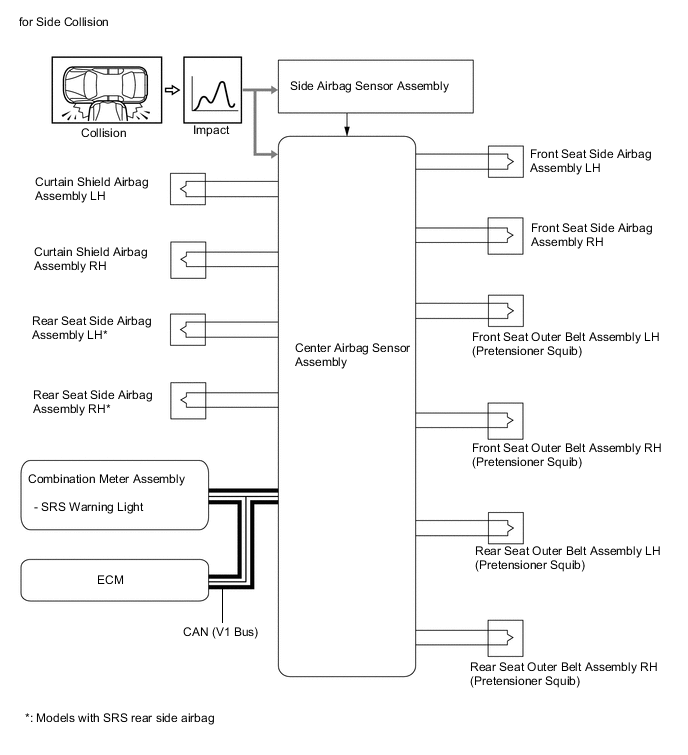 for Side Collision

Collision

Impact

Side Airbag Sensor Assembly

Curtain Shield Airbag Assembly LH

Curtain Shield Airbag Assembly RH

Rear Seat Side Airbag Assembly LH*

Rear Seat Side Airbag Assembly RH*

Combination Meter Assembly

- SRS Warning Light

ECM

CAN (V1 Bus)

Center Airbag Sensor Assembly

Front Seat Side Airbag Assembly LH

Front Seat Side Airbag Assembly RH

Front Seat Outer Belt Assembly LH (Pretensioner Squib)

Front Seat Outer Belt Assembly RH (Pretensioner Squib)

Rear Seat Outer Belt Assembly LH (Pretensioner Squib)

Rear Seat Outer Belt Assembly RH (Pretensioner Squib)

*: Models with SRS rear side airbag