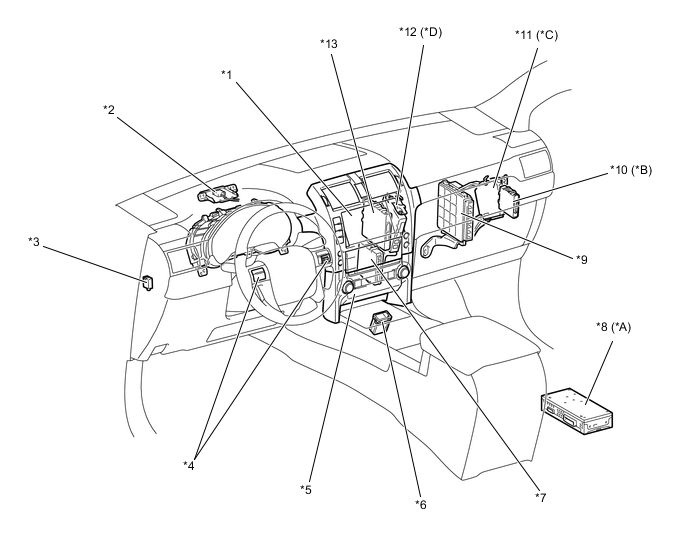 *12 (*D)
*11 (*C)
*13
*1
*2
*10 (*B)
*3
*9
*8 (*A)
*4
*5
*6
*7