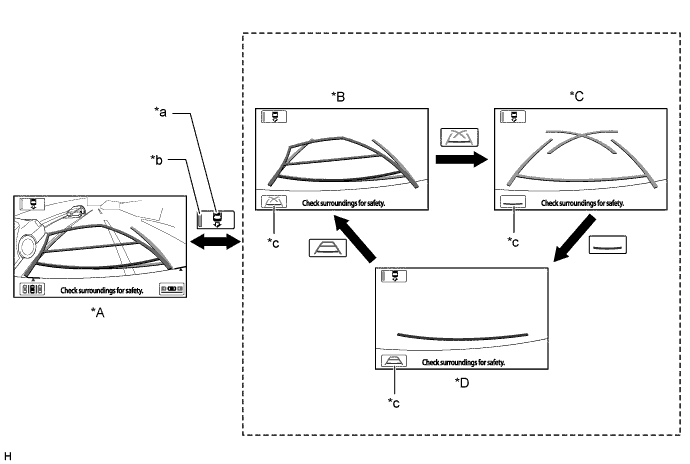 *a

*b

Check surroundings for safety.

*A

*B

Check surroundings for safety.

*c

*C

Check surroundings for safety.

*c

Check surroundings for safety.

*D

*c

H