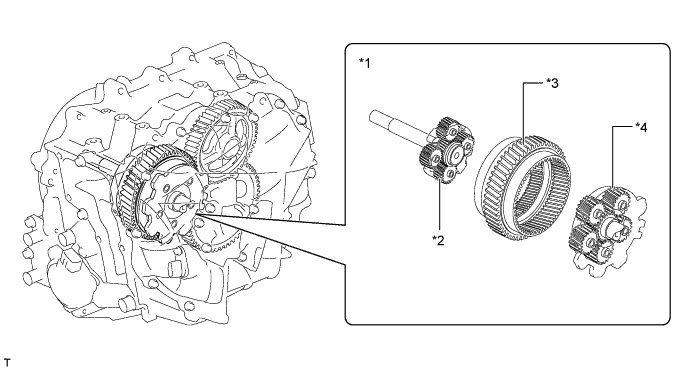 *1
*3
*4
*2
T