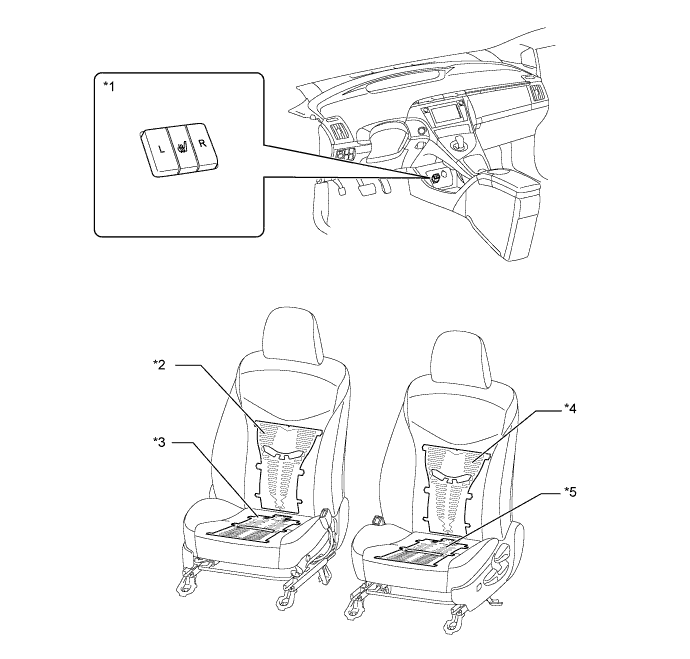 *1

L R

*2

*3

*4

*5