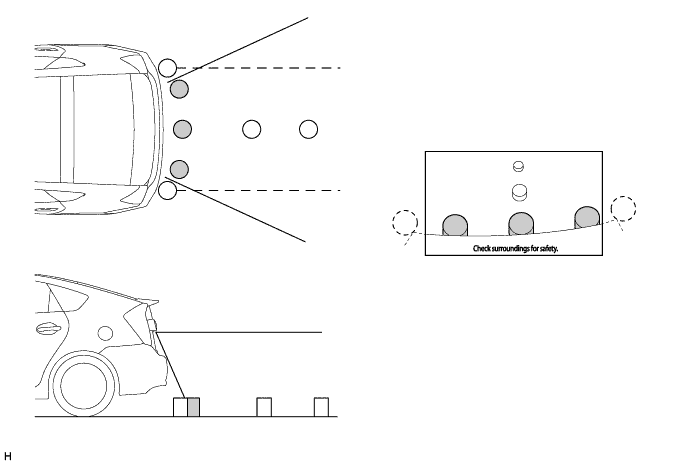 Check surroundings for safety.

H