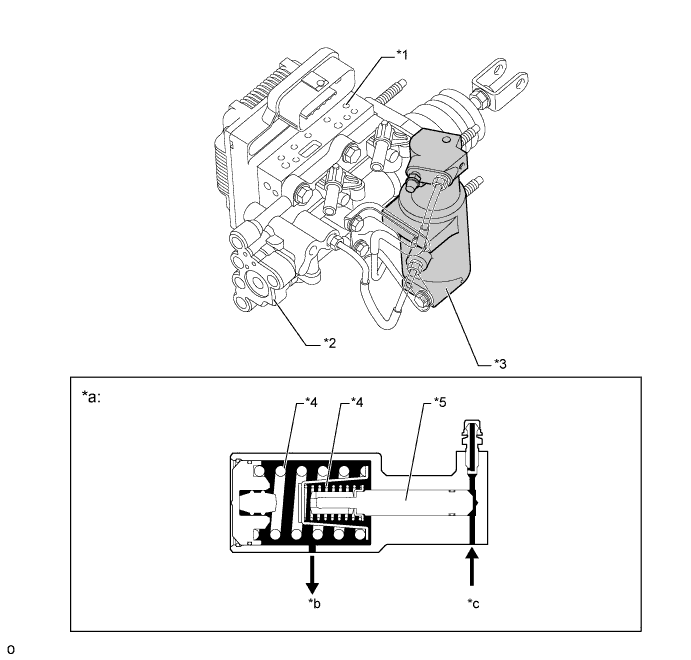 *1

*2

*3

*a:

*4

*4

*5

*b

*c

o