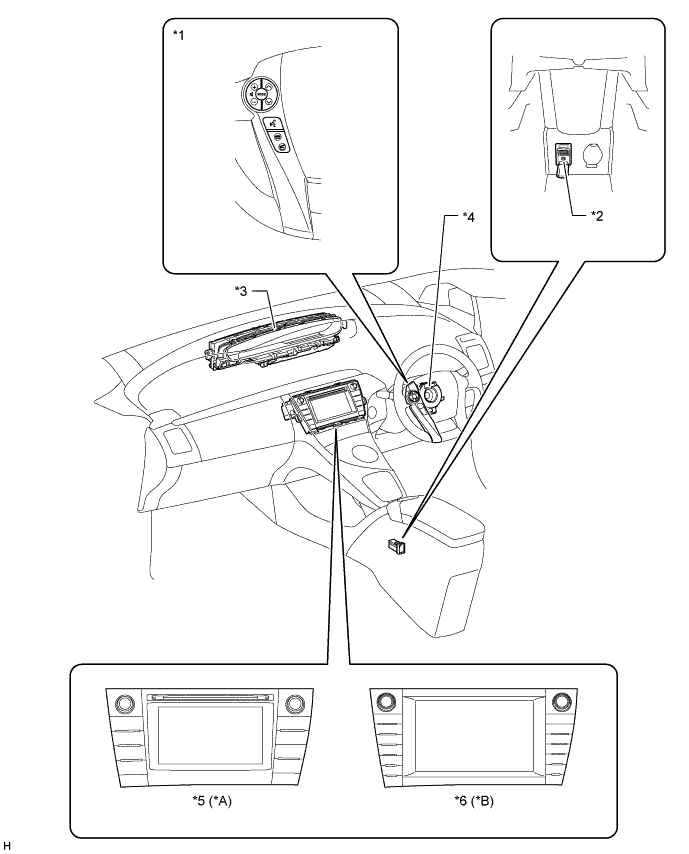 *1

*2

*3

*4

*5 (*A)

*6 (*B)

H