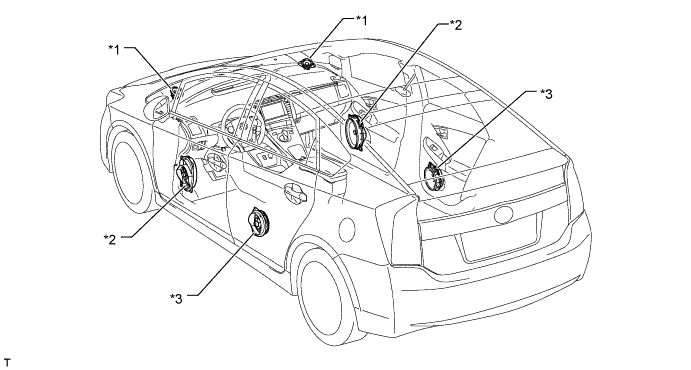 *1
*1
*2
*3
*2
*3
T