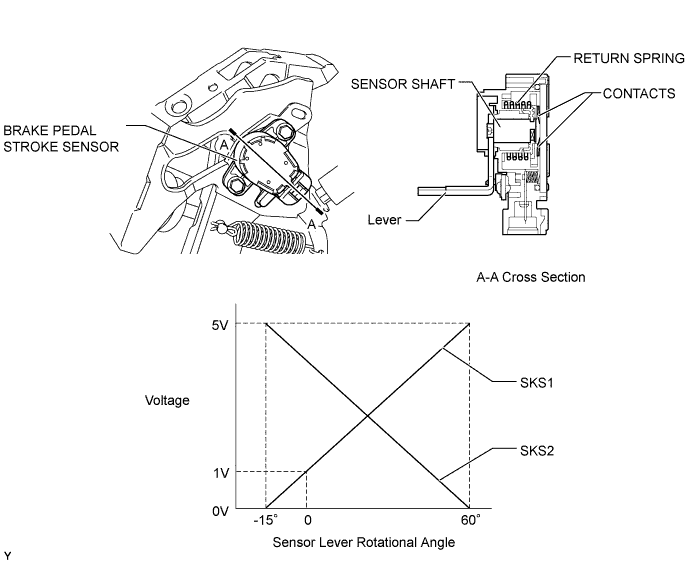 BRAKE PEDAL STROKE SENSOR

A

A

SENSOR SHAFT

RETURN SPRING

CONTACTS

Lever

A-A Cross Section

5V

Voltage

1V

0V

-15°

0

60°

SKS1

SKS2

Sensor Lever Rotational Angle

Y