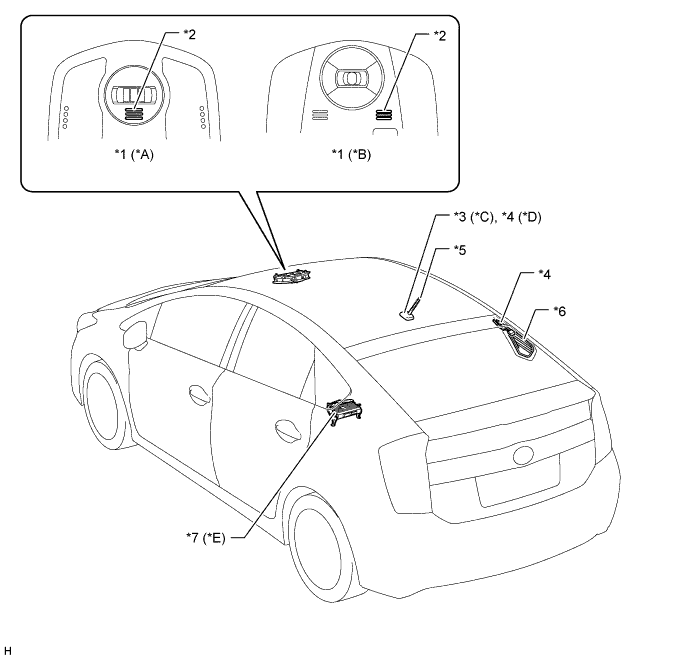 *2

*2

*1 (*A)

*1 (*B)

*3 (*C), *4 (*D)

*5

*4

*6

*7 (*E)

H