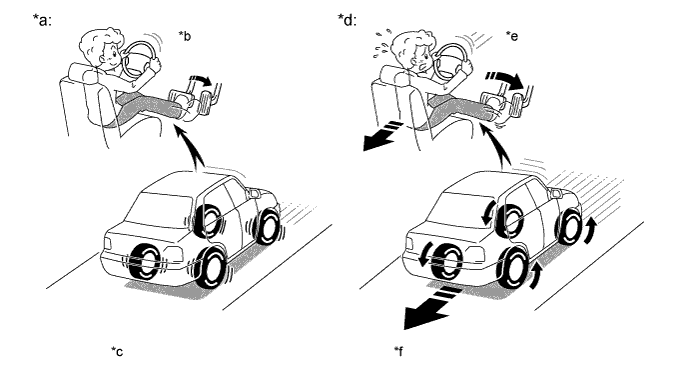 *a:

*b

*c

*d:

*e

*f