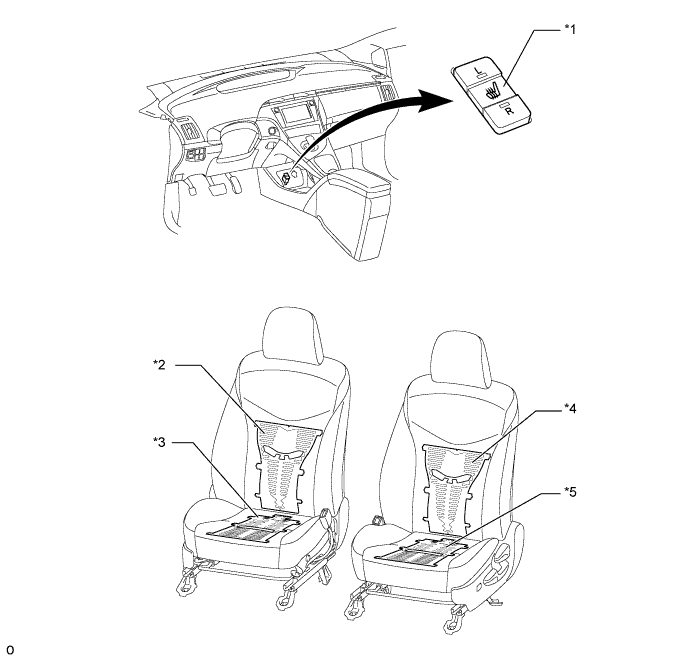 *1

L

R

*2

*3

*4

*5

o