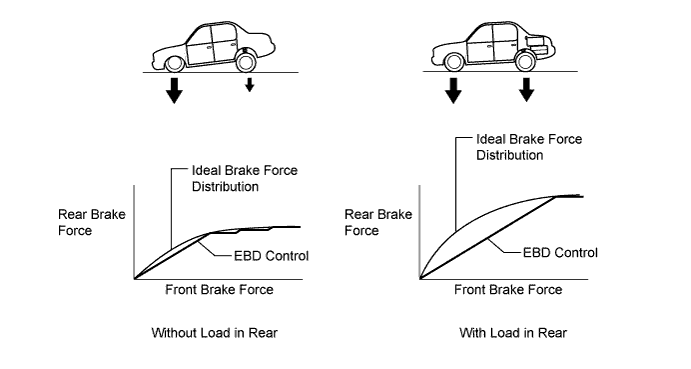 Ideal Brake Force Distribution

Rear Brake Force

EBD Control

Front Brake Force

Without Load in Rear

Ideal Brake Force Distribution

Rear Brake Force

EBD Control

Front Brake Force

With Load in Rear