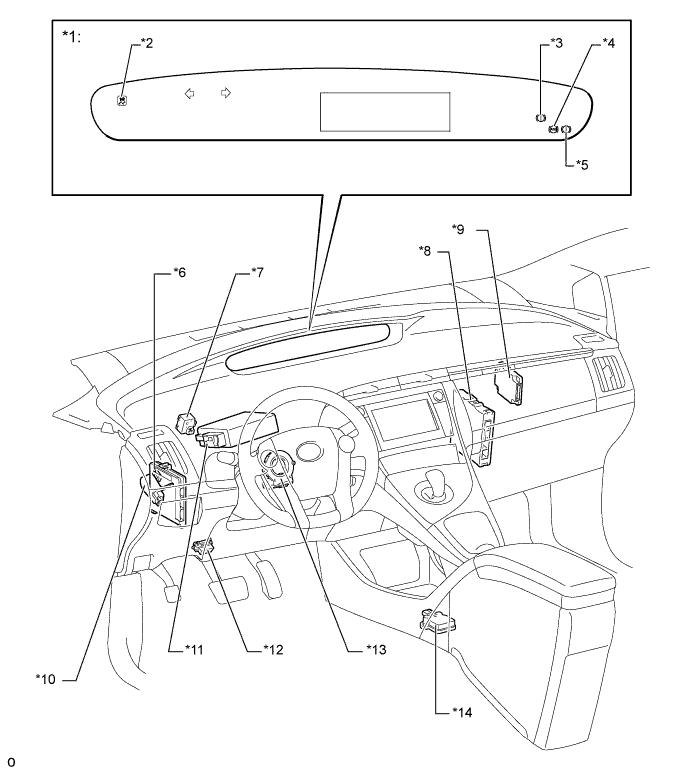 *1:
*2
*3
*4
*5
*6
*7
*8
*9
*10
*11
*12
*13
*14
o