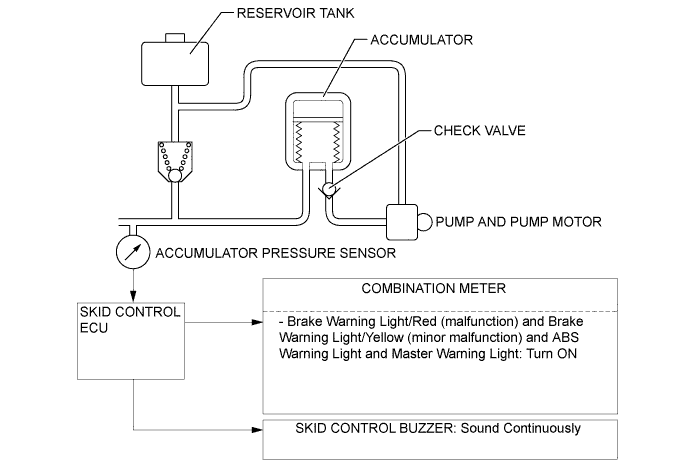 RESERVOIR TANK

ACCUMULATOR

CHECK VALVE

PUMP AND PUMP MOTOR

ACCUMULATOR PRESSURE SENSOR

SKID CONTROL ECU

COMBINATION METER

- Brake Warning Light/Red (malfunction) and Brake Warning Light/Yellow (minor malfunction) and ABS Warning Light and Master Warning Light: Turn ON

SKID CONTROL BUZZER: Sound Continuously