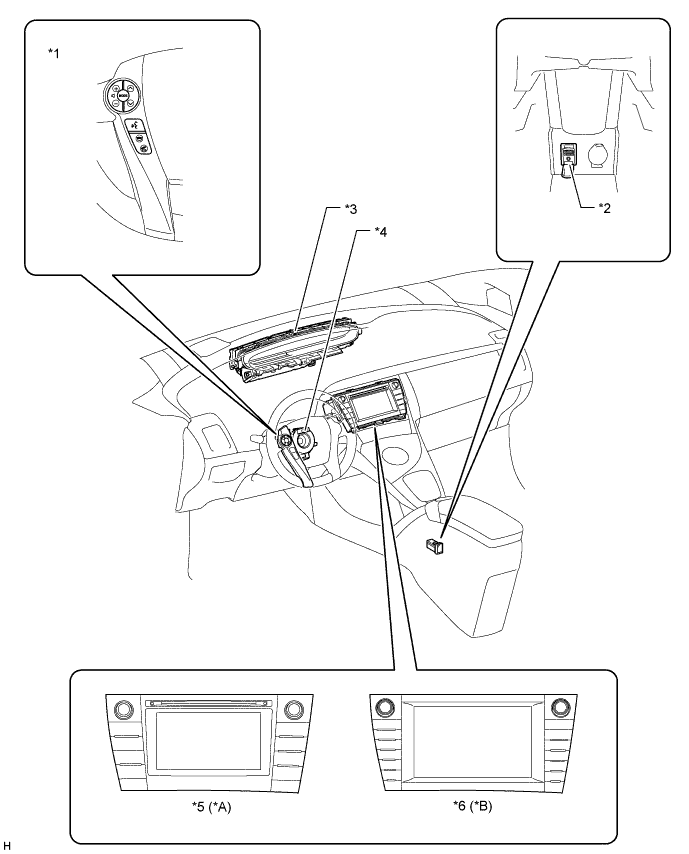 *1

*2

*3

*4

*5 (*A)

*6 (*B)

H