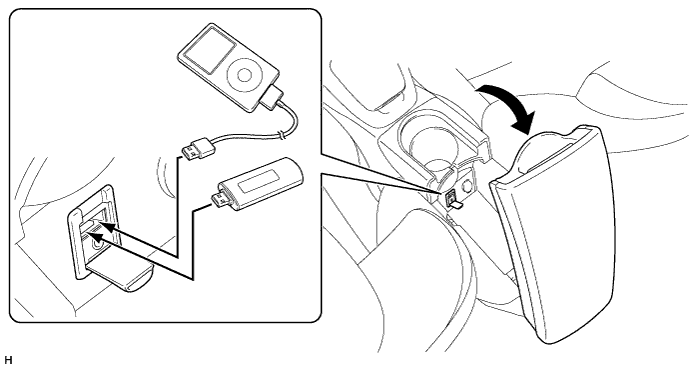 H