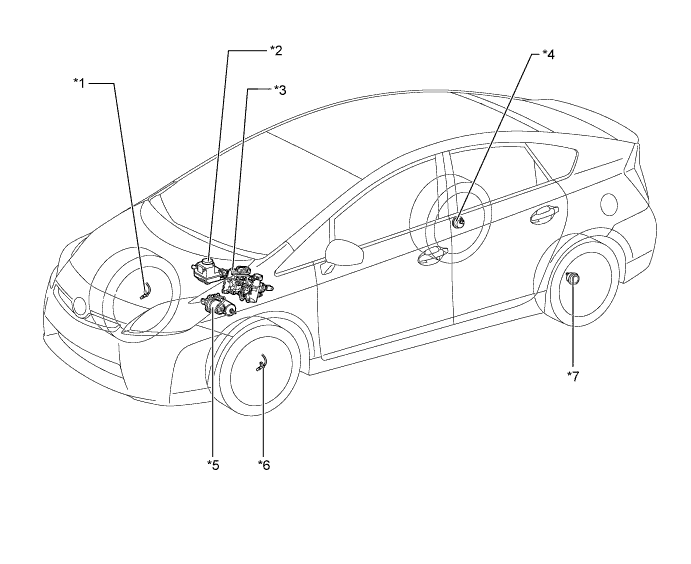 *1
*2
*3
*4
*5
*6
*7