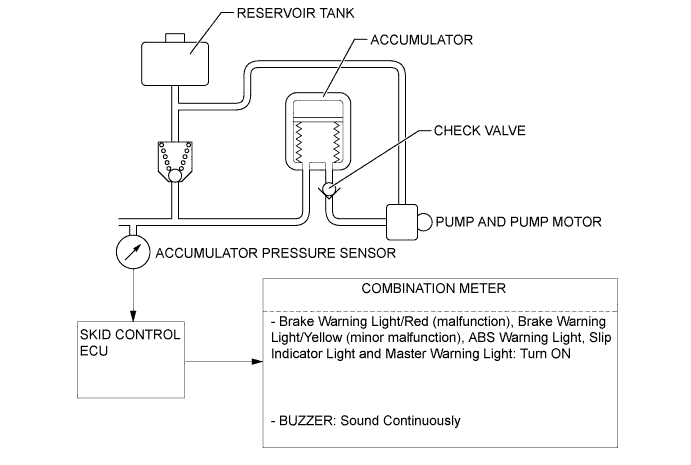 RESERVOIR TANK

ACCUMULATOR

CHECK VALVE

PUMP AND PUMP MOTOR

ACCUMULATOR PRESSURE SENSOR

SKID CONTROL ECU

COMBINATION METER

- Brake Warning Light/Red (malfunction), Brake Warning Light/Yellow (minor malfunction), ABS Warning Light, Slip Indicator Light and Master Warning Light: Turn ON

- BUZZER: Sound Continuously