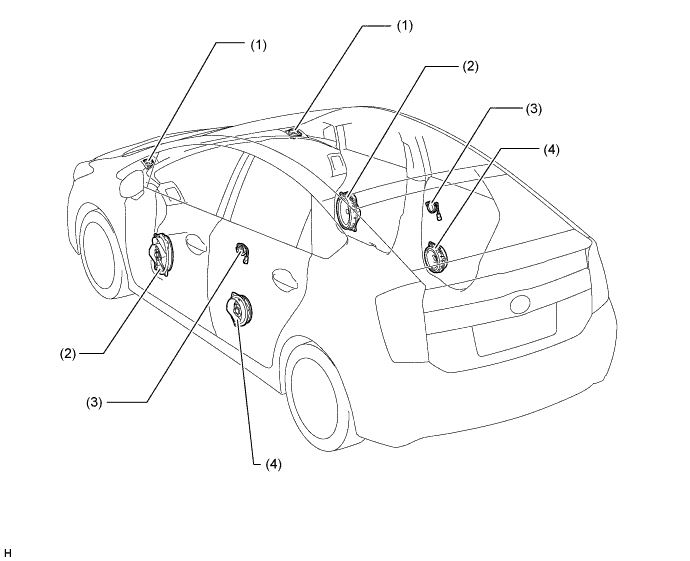 (1)
(1)
(2)
(3)
(4)
(2)
(3)
(4)
H