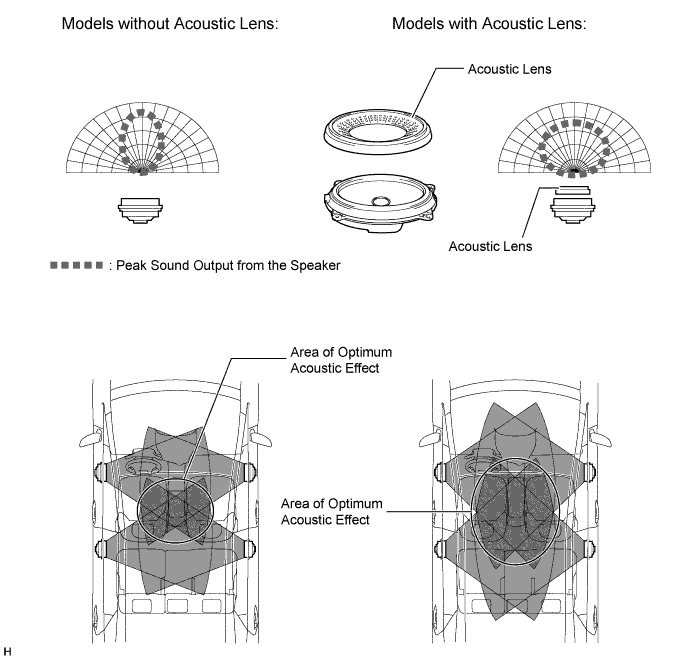 Models without Acoustic Lens:

Models with Acoustic Lens:

Acoustic Lens

Acoustic Lens

: Peak Sound Output from the Speaker

Area of Optimum Acoustic Effect

Area of Optimum Acoustic Effect

H