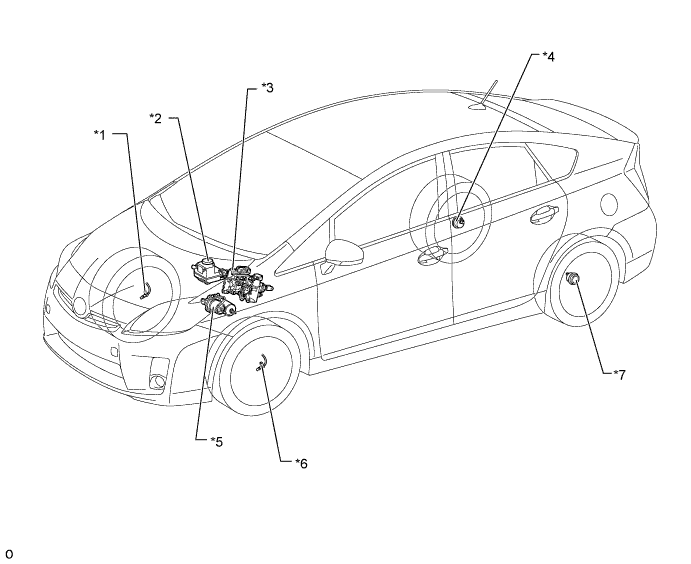 *1
*2
*3
*4
*5
*6
*7
o