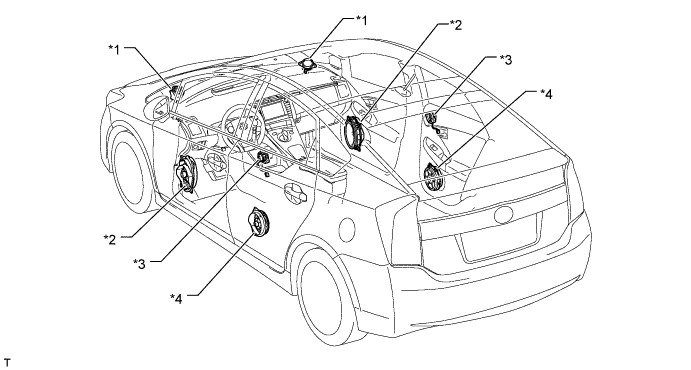 *1
*1
*2
*3
*4
*2
*3
*4
T