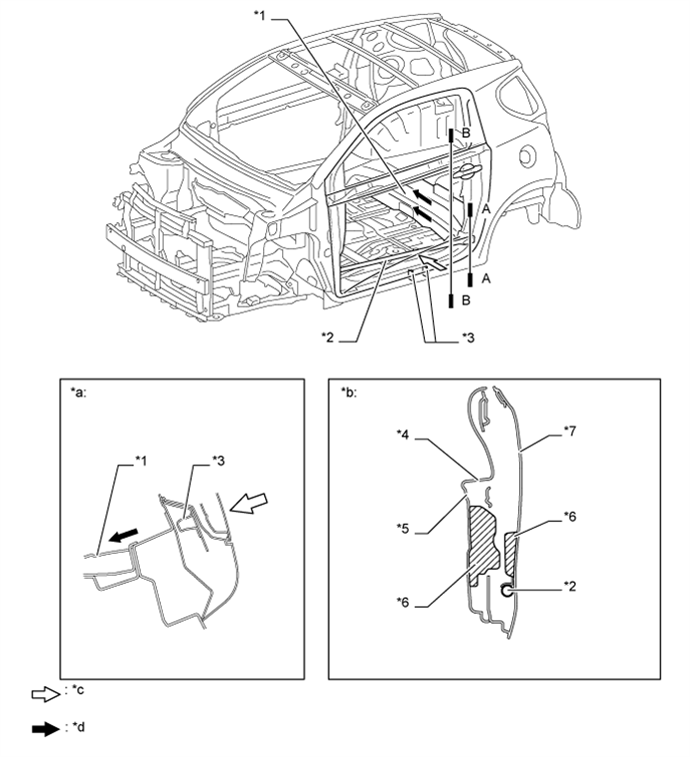 *1

B

A

A

B

*2

*3

*a:

*1

*3

*b:

*4

*7

*5

*6

*6

*2

: *c

: *d