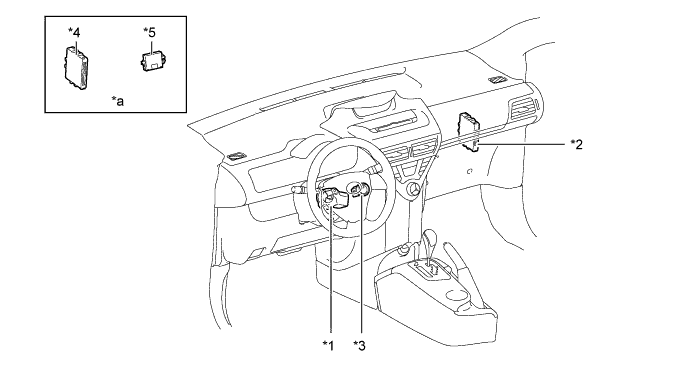 *4
*5
*a
*2
*1
*3