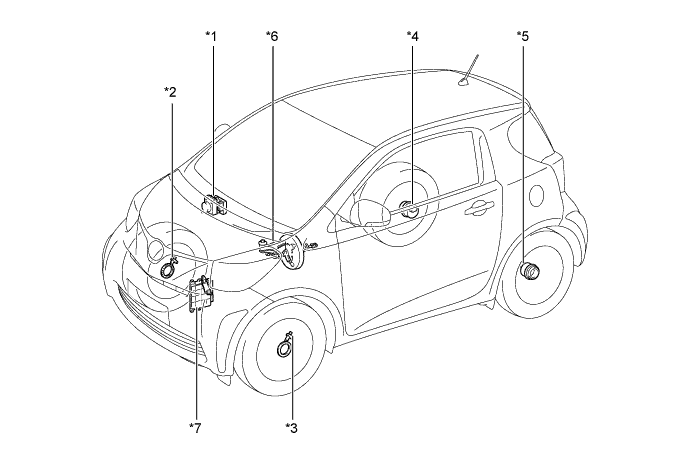 *1
*6
*4
*5
*2
*7
*3