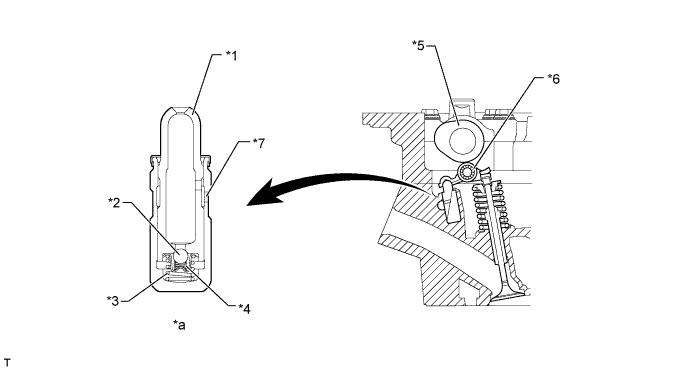 *1
*7
*2
*3
*4
*a
*5
*6
T