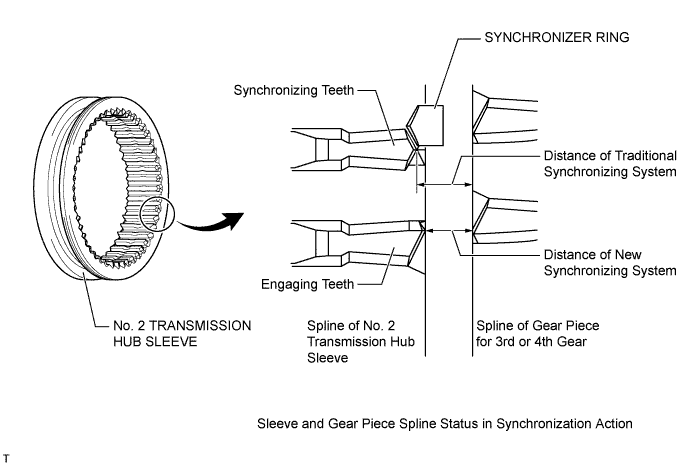 SYNCHRONIZER RING

Synchronizing Teeth

Distance of Traditional Synchronizing System

Distance of New Synchronizing System

Engaging Teeth

No. 2 TRANSMISSION HUB SLEEVE

Spline of No. 2 Transmission Hub Sleeve

Spline of Gear Piece for 3rd or 4th Gear

Sleeve and Gear Piece Spline Status in Synchronization Action

T