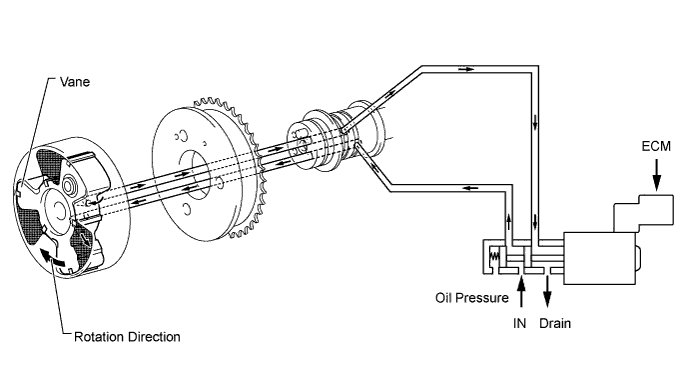 Vane
ECM
Oil Pressure
IN
Drain
Rotation Direction