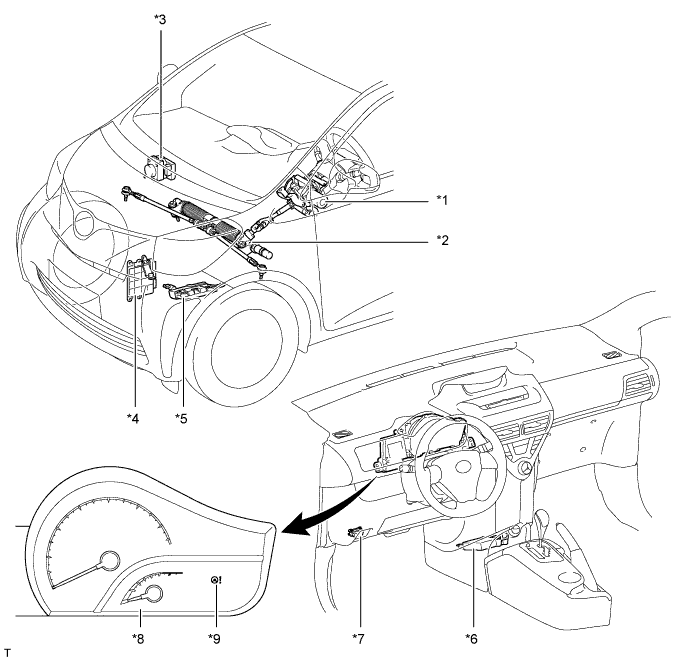 *3

*1

*2

*4

*5

*8

*9

*7

*6

T