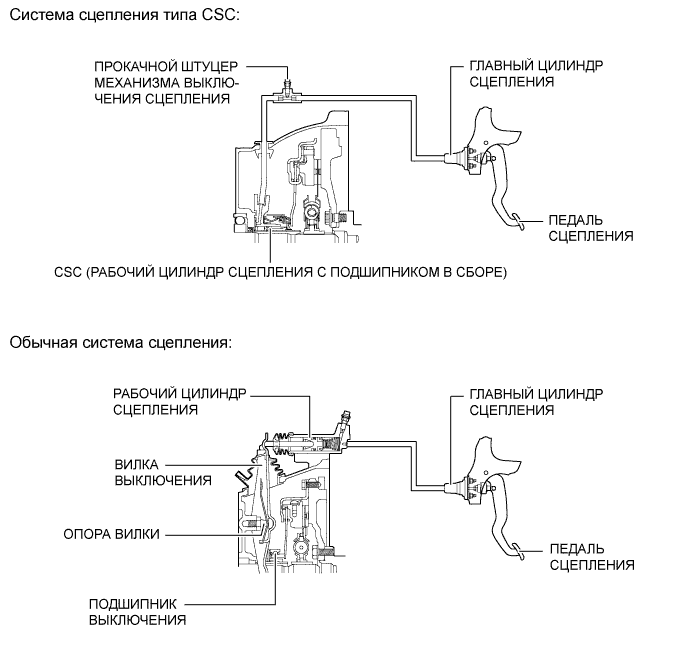 Система сцепления типа CSC:

ПРОКАЧНОЙ ШТУЦЕР МЕХАНИЗМА ВЫКЛЮЧЕНИЯ СЦЕПЛЕНИЯ

ГЛАВНЫЙ ЦИЛИНДР СЦЕПЛЕНИЯ

ПЕДАЛЬ СЦЕПЛЕНИЯ

CSC (РАБОЧИЙ ЦИЛИНДР СЦЕПЛЕНИЯ С ПОДШИПНИКОМ В СБОРЕ)

Обычная система сцепления:

РАБОЧИЙ ЦИЛИНДР СЦЕПЛЕНИЯ

ГЛАВНЫЙ ЦИЛИНДР СЦЕПЛЕНИЯ

ВИЛКА ВЫКЛЮЧЕНИЯ

ОПОРА ВИЛКИ

ПЕДАЛЬ СЦЕПЛЕНИЯ

ПОДШИПНИК ВЫКЛЮЧЕНИЯ