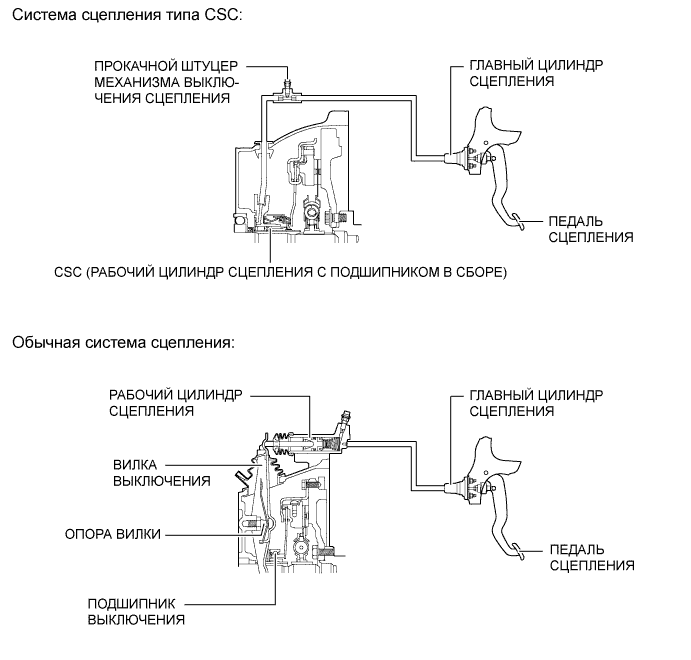 Система сцепления типа CSC:

ПРОКАЧНОЙ ШТУЦЕР МЕХАНИЗМА ВЫКЛЮЧЕНИЯ СЦЕПЛЕНИЯ

ГЛАВНЫЙ ЦИЛИНДР СЦЕПЛЕНИЯ

ПЕДАЛЬ СЦЕПЛЕНИЯ

CSC (РАБОЧИЙ ЦИЛИНДР СЦЕПЛЕНИЯ С ПОДШИПНИКОМ В СБОРЕ)

Обычная система сцепления:

РАБОЧИЙ ЦИЛИНДР СЦЕПЛЕНИЯ

ГЛАВНЫЙ ЦИЛИНДР СЦЕПЛЕНИЯ

ВИЛКА ВЫКЛЮЧЕНИЯ

ОПОРА ВИЛКИ

ПЕДАЛЬ СЦЕПЛЕНИЯ

ПОДШИПНИК ВЫКЛЮЧЕНИЯ