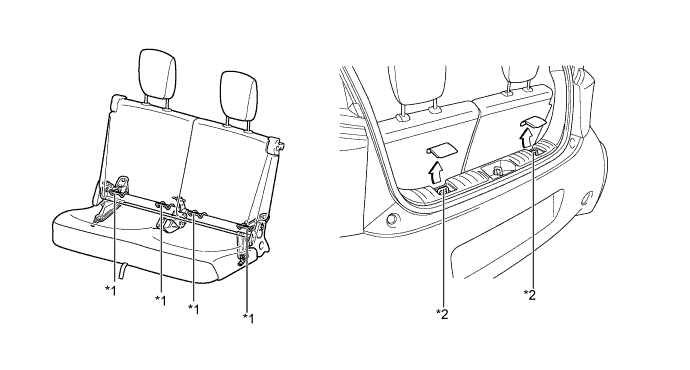 *1
*1
*1
*1
*2
*2