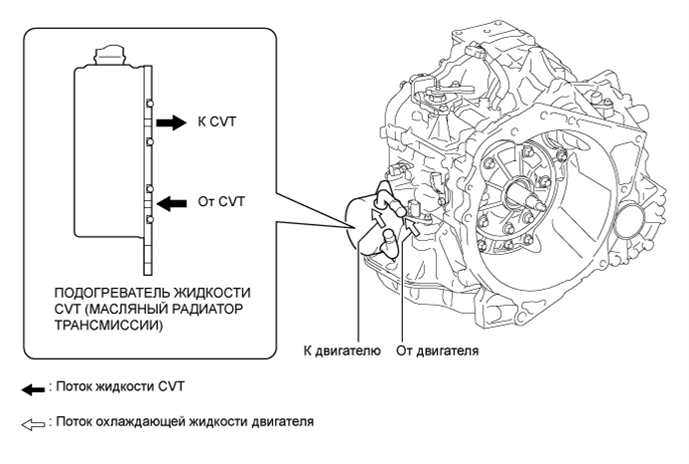 К CVT

От CVT

ПОДОГРЕВАТЕЛЬ ЖИДКОСТИ CVT (МАСЛЯНЫЙ РАДИАТОР ТРАНСМИССИИ)

К двигателю

От двигателя

: Поток жидкости CVT

: Поток охлаждающей жидкости двигателя