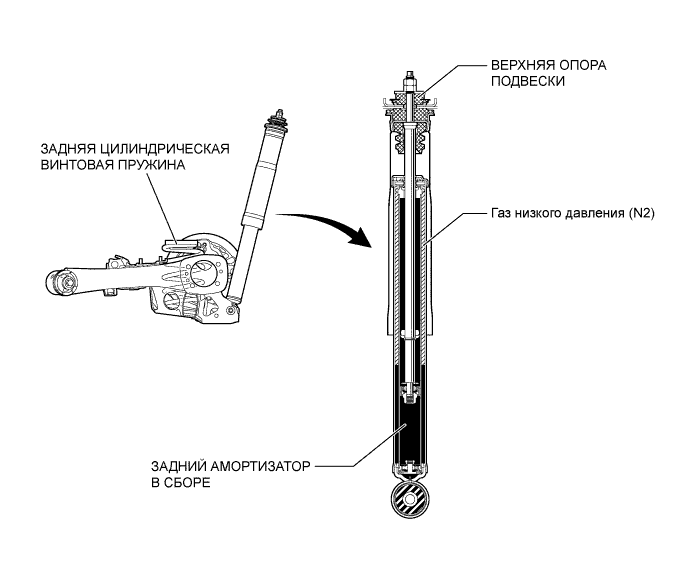 ЗАДНЯЯ ЦИЛИНДРИЧЕСКАЯ ВИНТОВАЯ ПРУЖИНА

ВЕРХНЯЯ ОПОРА ПОДВЕСКИ

Газ низкого давления (N2)

ЗАДНИЙ АМОРТИЗАТОР В СБОРЕ