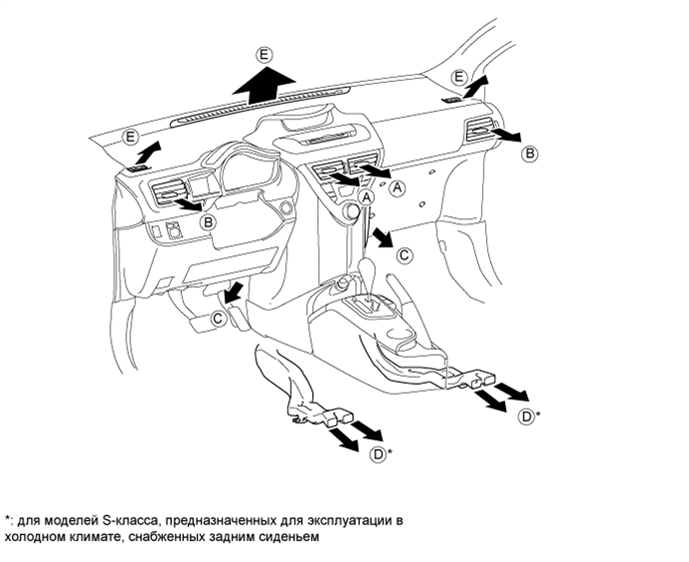 E
E
E
B
A
A
B
C
C
D*
D*

*: для моделей S-класса, предназначенных для эксплуатации в холодном климате, снабженных задним сиденьем