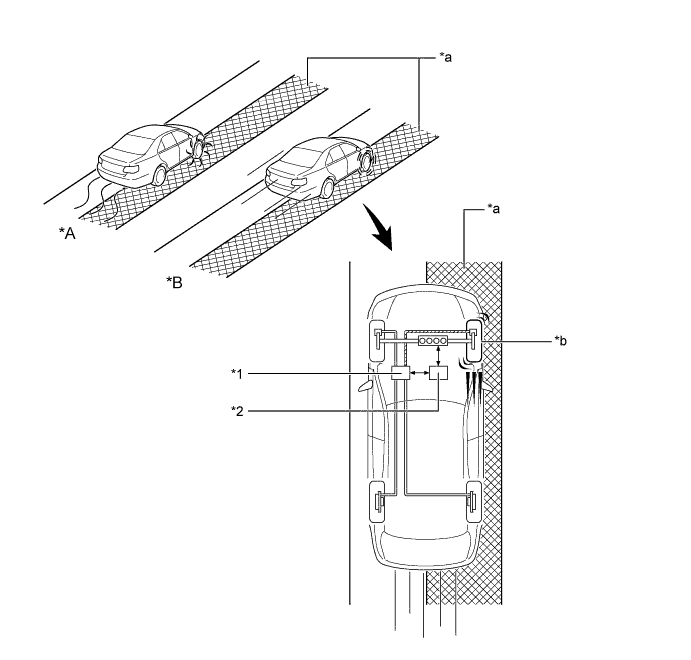 *a

*A

*B

*a

*b

*1

*2