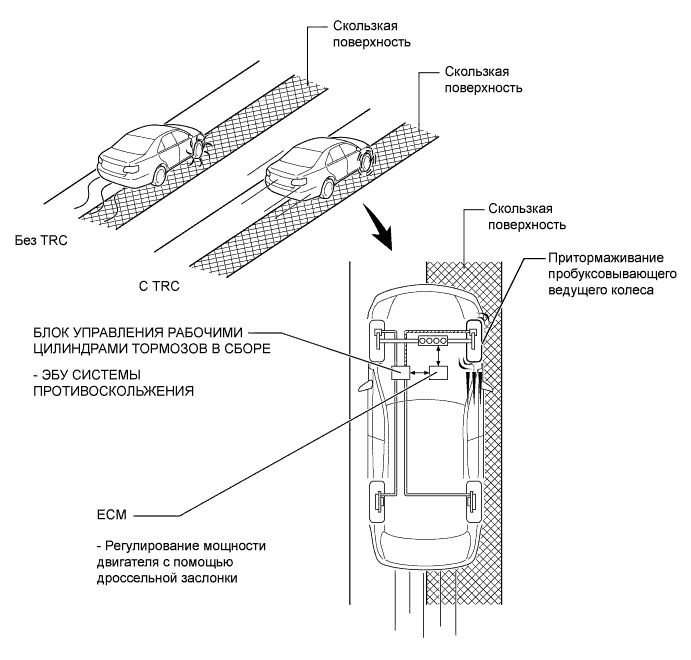 Скользкая поверхность

Скользкая поверхность

Без TRC

С TRC

Скользкая поверхность

Притормаживание пробуксовывающего ведущего колеса

БЛОК УПРАВЛЕНИЯ РАБОЧИМИ ЦИЛИНДРАМИ ТОРМОЗОВ В СБОРЕ

- ЭБУ СИСТЕМЫ ПРОТИВОСКОЛЬЖЕНИЯ

ECM

- Регулирование мощности двигателя с помощью дроссельной заслонки