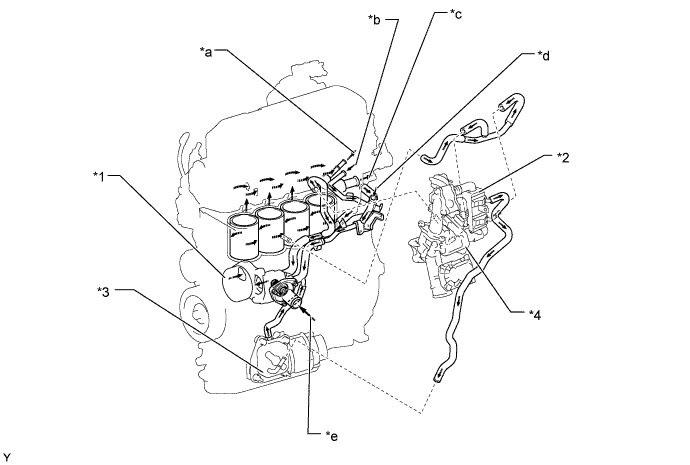 *a
*b
*c
*d
*1
*2
*3
*4
*e
Y