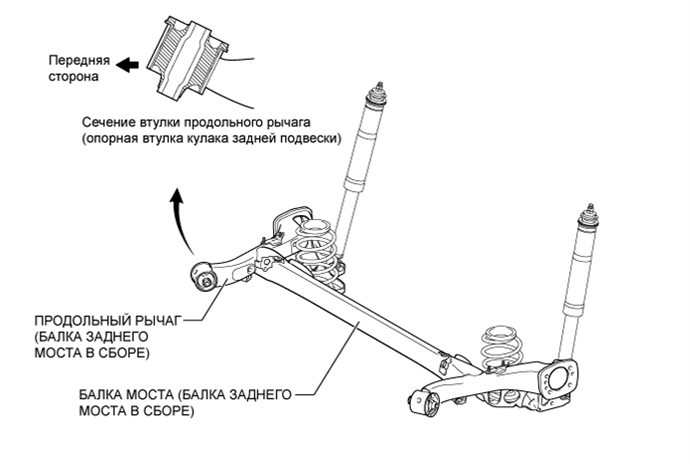 Передняя сторона

Сечение втулки продольного рычага (опорная втулка кулака задней подвески)

ПРОДОЛЬНЫЙ РЫЧАГ (БАЛКА ЗАДНЕГО МОСТА В СБОРЕ)

БАЛКА МОСТА (БАЛКА ЗАДНЕГО МОСТА В СБОРЕ)