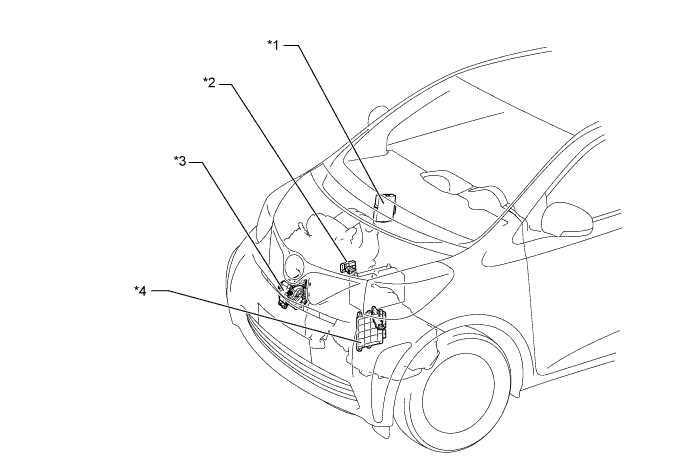 *1
*2
*3
*4