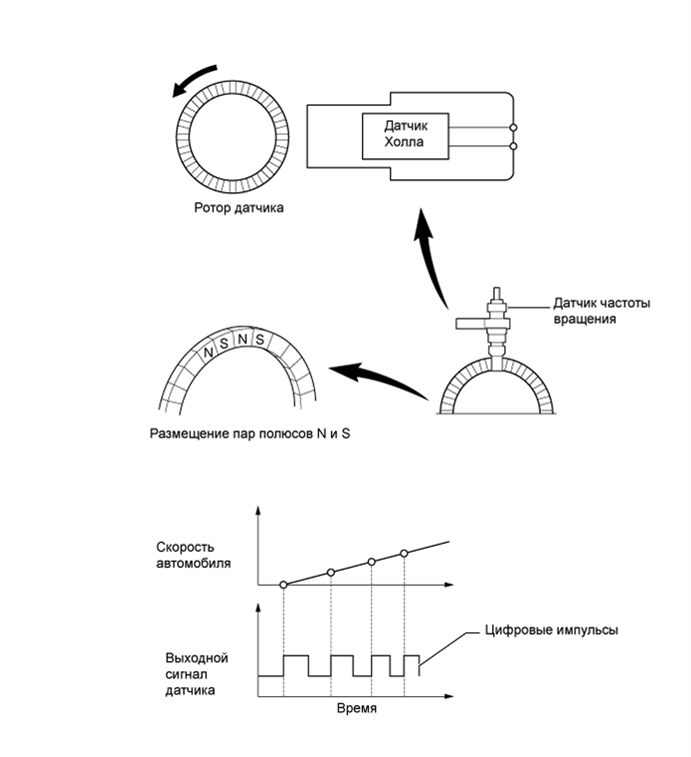 Датчик Холла

Ротор датчика

Датчик частоты вращения

N S N S

Размещение пар полюсов N и S

Скорость автомобиля

Цифровые импульсы

Выходной сигнал датчика

Время