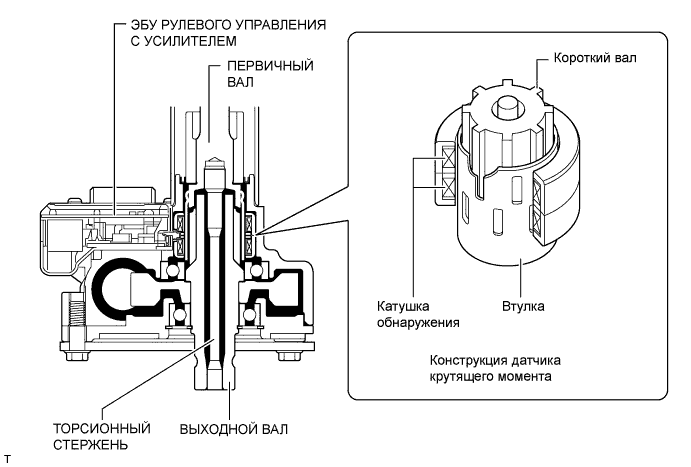 ЭБУ РУЛЕВОГО УПРАВЛЕНИЯ С УСИЛИТЕЛЕМ

ПЕРВИЧНЫЙ ВАЛ

Короткий вал

Катушка обнаружения

Втулка

Конструкция датчика крутящего момента

ТОРСИОННЫЙ СТЕРЖЕНЬ

ВЫХОДНОЙ ВАЛ

T