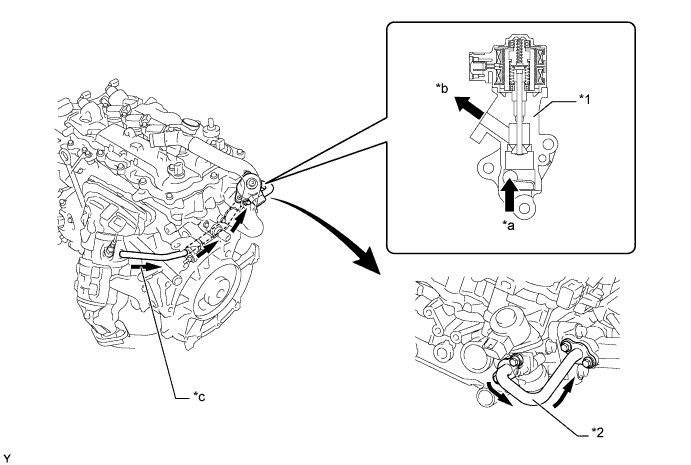 *b
*1
*a
*c
*2
Y