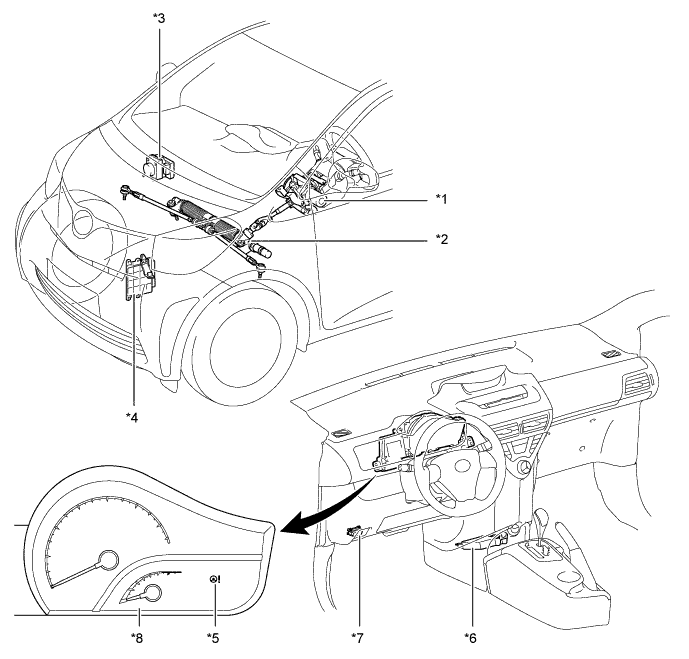 *3

*1

*2

*4

*8

*5

*7

*6