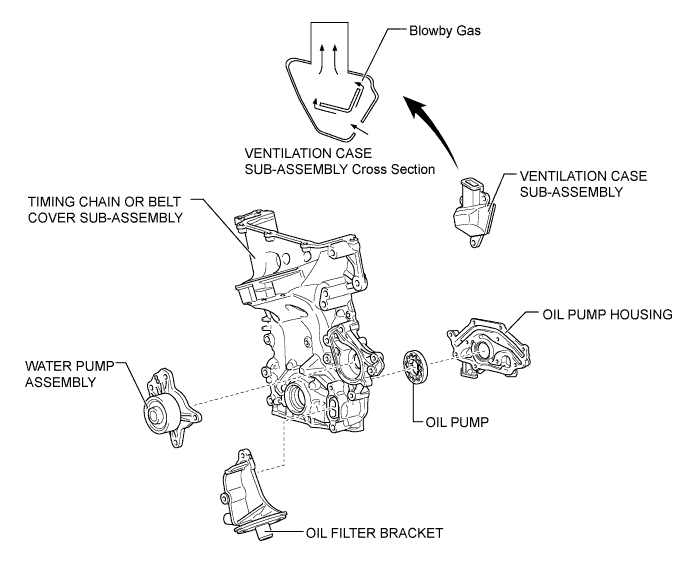 Blowby Gas

VENTILATION CASE SUB-ASSEMBLY Cross Section

VENTILATION CASE SUB-ASSEMBLY

TIMING CHAIN OR BELT COVER SUB-ASSEMBLY

OIL PUMP HOUSING

WATER PUMP ASSEMBLY

OIL PUMP

OIL FILTER BRACKET